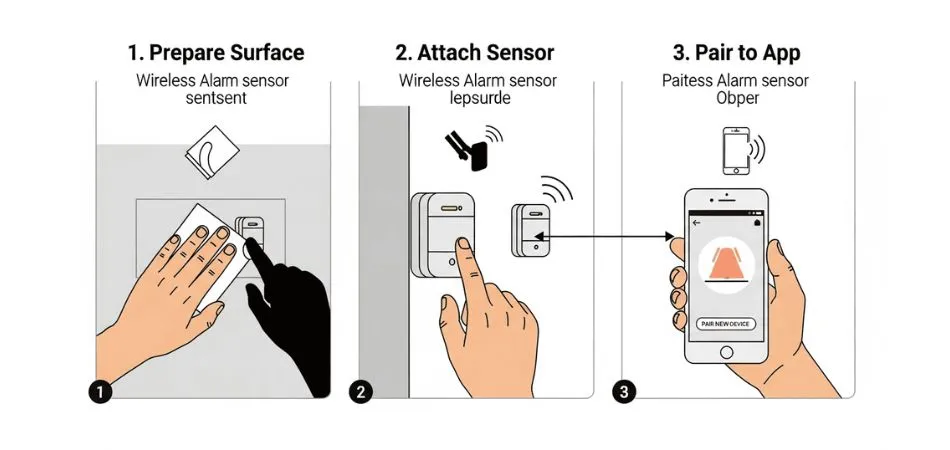 1. Prepare Surface
Wireless Alarm sensor sentsent

1

2. Attach Sensor
Wireless Alarm sensor lepsurde

2

3. Pair to App
Paitess Alarm sensor Obper

PAIR NEW DEVICE

3